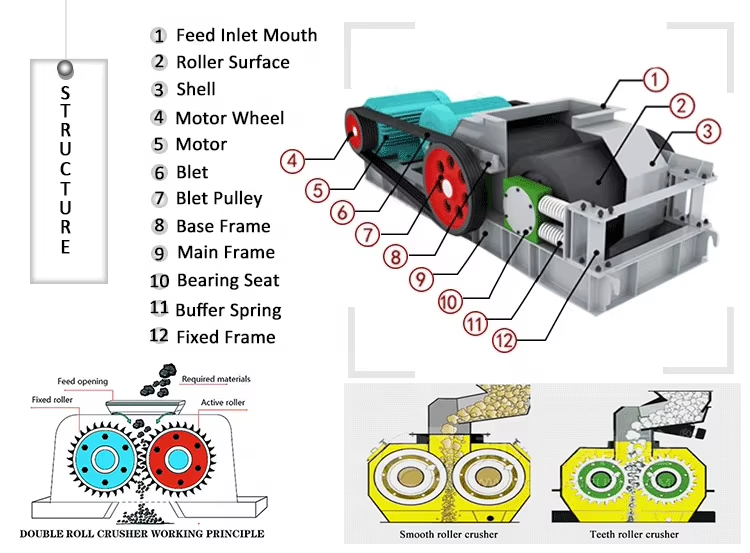 STRUCTURE

1 Feed Inlet Mouth
2 Roller Surface
3 Shell
4 Motor Wheel
5 Motor
6 Blet
7 Blet Pulley
8 Base Frame
9 Main Frame
10 Bearing Seat
11 Buffer Spring
12 Fixed Frame

1
2
3
4
5
6
7
8
9
10
11
12

Feed opening
Required materials
Fixed roller
Active roller
DOUBLE ROLL CRUSHER WORKING PRINCIPLE

Smooth roller crusher
Teeth roller crusher