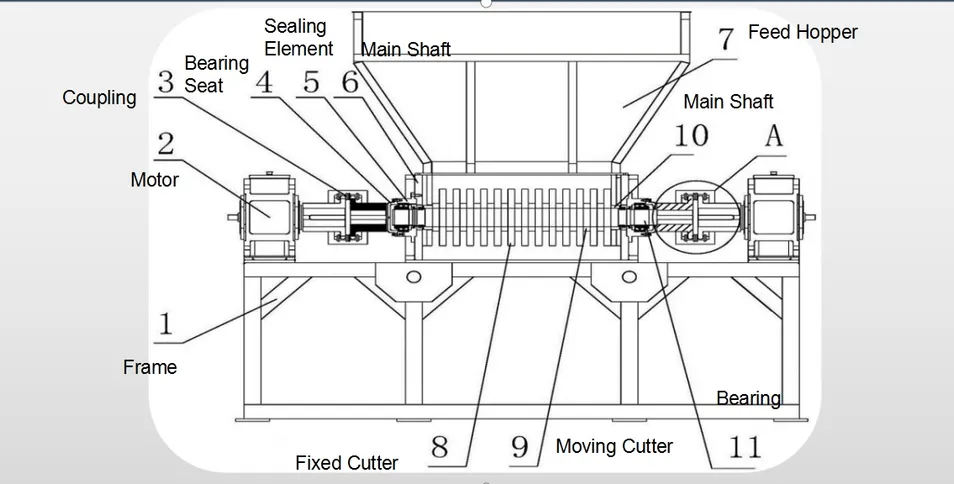 Sealing Element

Main Shaft

7 Feed Hopper

Bearing Seat

Coupling

3 4 5 6

Main Shaft

10 A

2

Motor

1

Frame

Bearing

8 Fixed Cutter

9 Moving Cutter

11