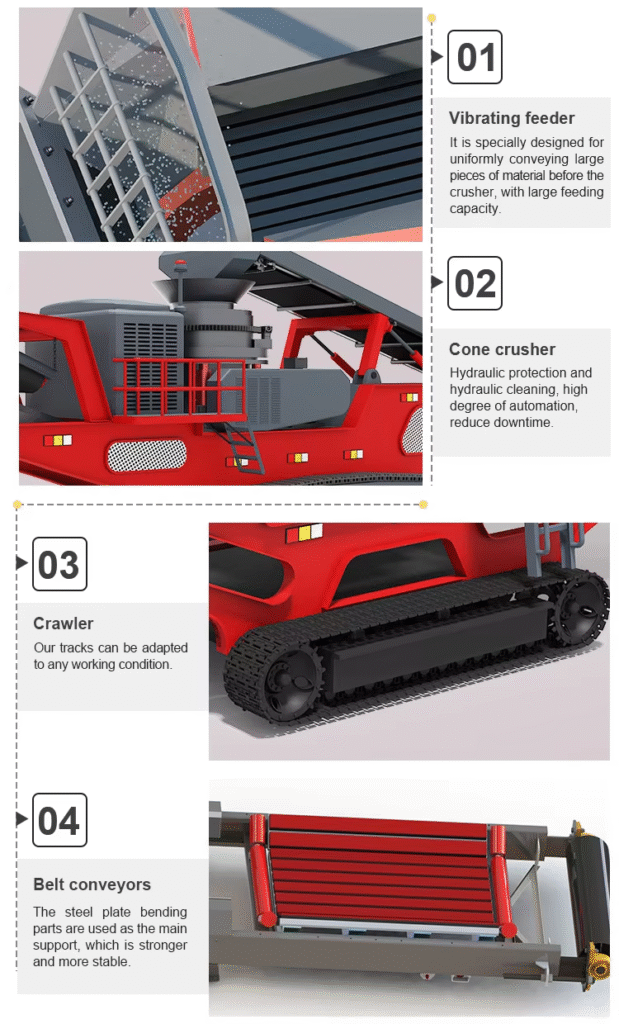 01

Vibrating feeder

It is specially designed for uniformly conveying large pieces of material before the crusher, with large feeding capacity.

02

Cone crusher

Hydraulic protection and hydraulic cleaning, high degree of automation, reduce downtime.

03

Crawler

Our tracks can be adapted to any working condition.

04

Belt conveyors

The steel plate bending parts are used as the main support, which is stronger and more stable.